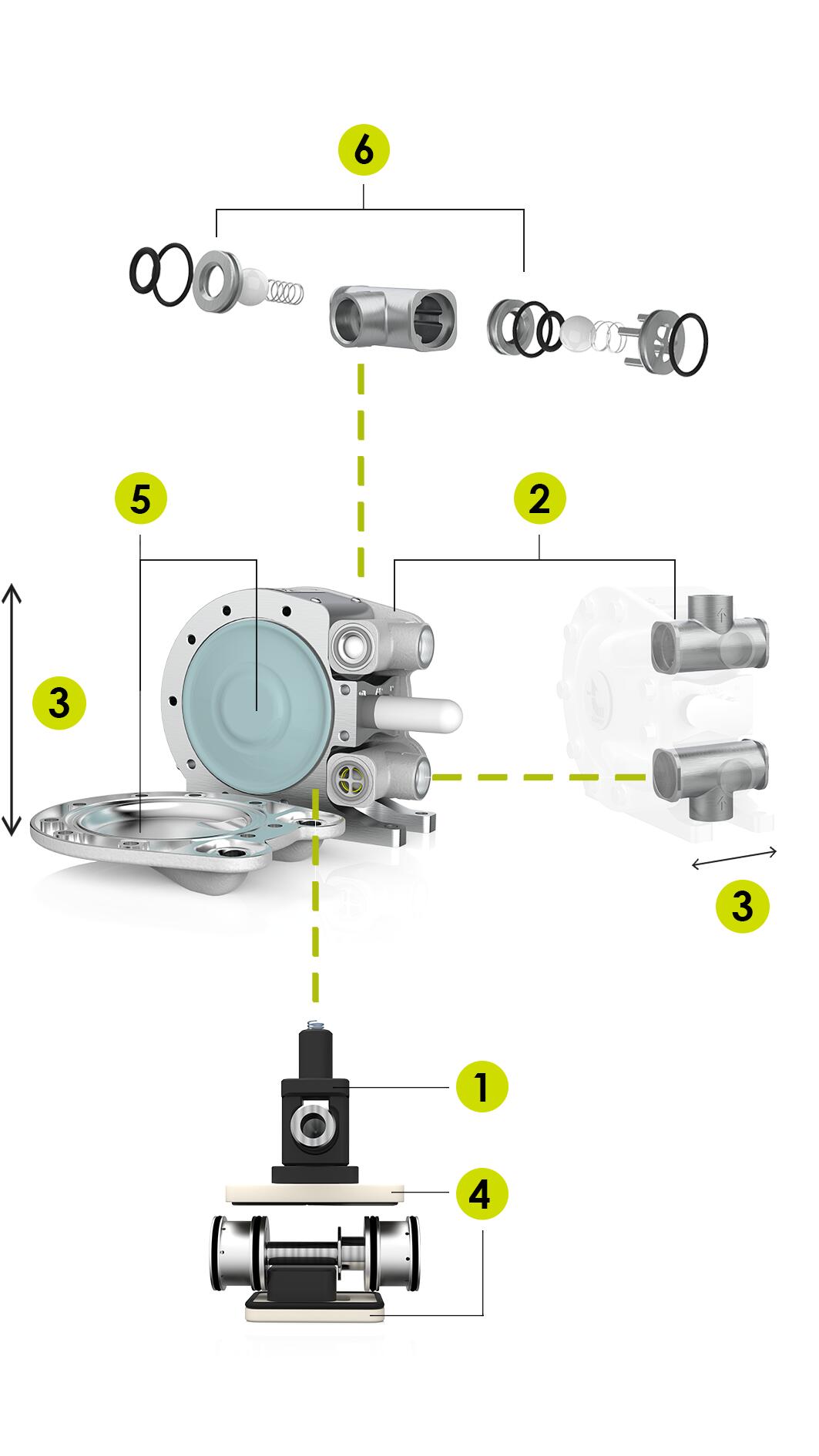 6

5

2

3

3

1

4